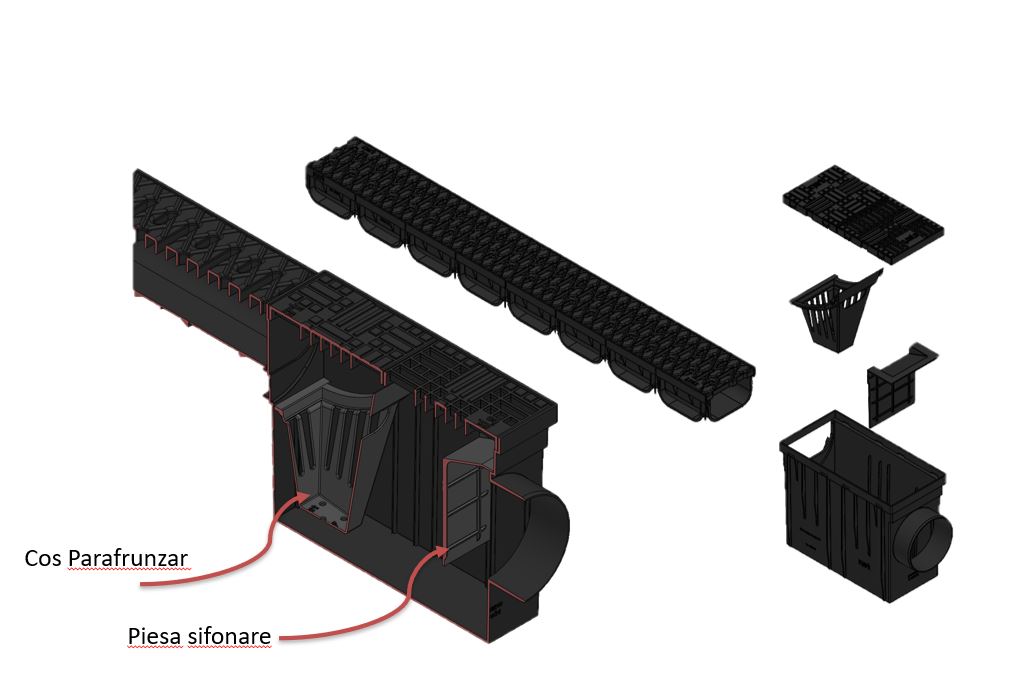 Cos Parafrunzar

Piesa sifonare